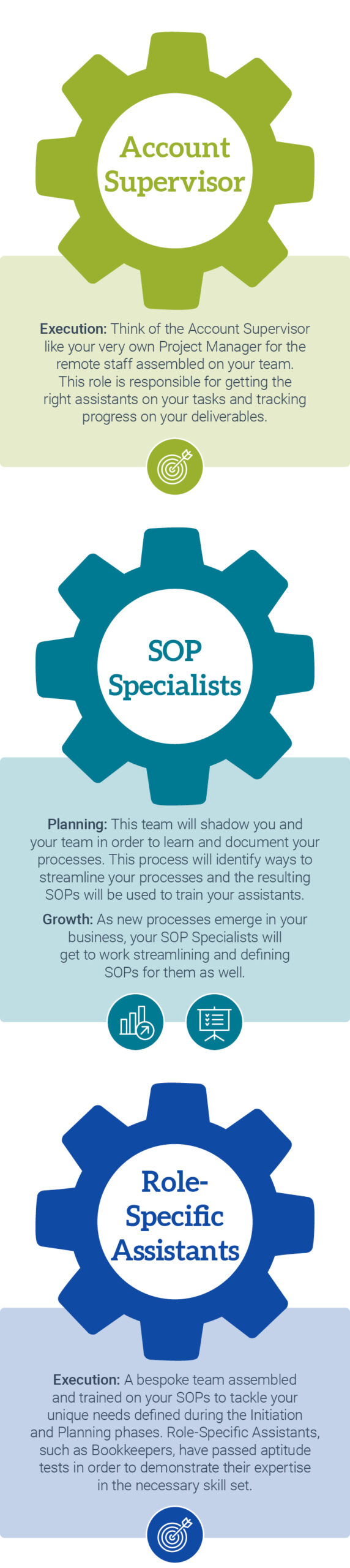 Account Supervisor

Execution: Think of the Account Supervisor like your very own Project Manager for the remote staff assembled on your team. This role is responsible for getting the right assistants on your tasks and tracking progress on your deliverables.

SOP Specialists

Planning: This team will shadow you and your team in order to learn and document your processes. This process will identify ways to streamline your processes and the resulting SOPs will be used to train your assistants.

Growth: As new processes emerge in your business, your SOP Specialists will get to work streamlining and defining SOPs for them as well.

Role-Specific Assistants

Execution: A bespoke team assembled and trained on your SOPs to tackle your unique needs defined during the Initiation and Planning phases. Role-Specific Assistants, such as Bookkeepers, have passed aptitude tests in order to demonstrate their expertise in the necessary skill set.