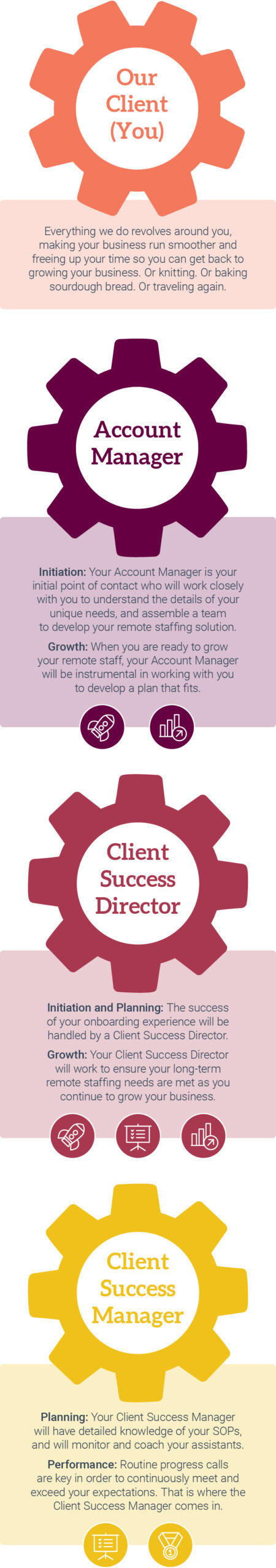 Our Client (You)

Everything we do revolves around you, making your business run smoother and freeing up your time so you can get back to growing your business. Or knitting. Or baking sourdough bread. Or traveling again.

Account Manager

Initiation: Your Account Manager is your initial point of contact who will work closely with you to understand the details of your unique needs, and assemble a team to develop your remote staffing solution.

Growth: When you are ready to grow your remote staff, your Account Manager will be instrumental in working with you to develop a plan that fits.

Client Success Director

Initiation and Planning: The success of your onboarding experience will be handled by a Client Success Director.

Growth: Your Client Success Director will work to ensure your long-term remote staffing needs are met as you continue to grow your business.

Client Success Manager

Planning: Your Client Success Manager will have detailed knowledge of your SOPs, and will monitor and coach your assistants.

Performance: Routine progress calls are key in order to continuously meet and exceed your expectations. That is where the Client Success Manager comes in.